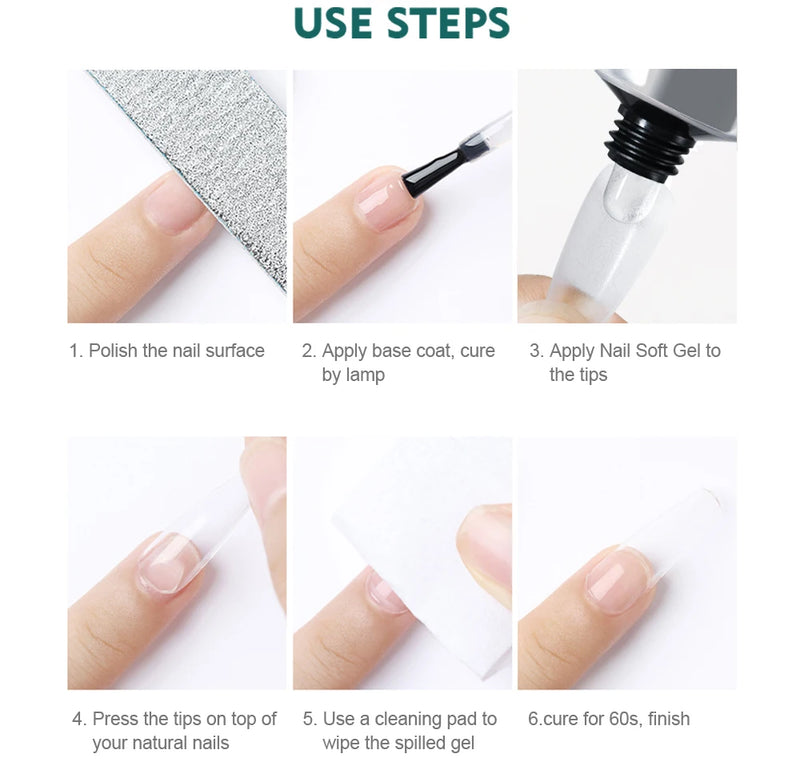 USE STEPS

1. Polish the nail surface

2. Apply base coat, cure by lamp

3. Apply Nail Soft Gel to the tips

4. Press the tips on top of your natural nails

5. Use a cleaning pad to wipe the spilled gel

6.cure for 60s, finish