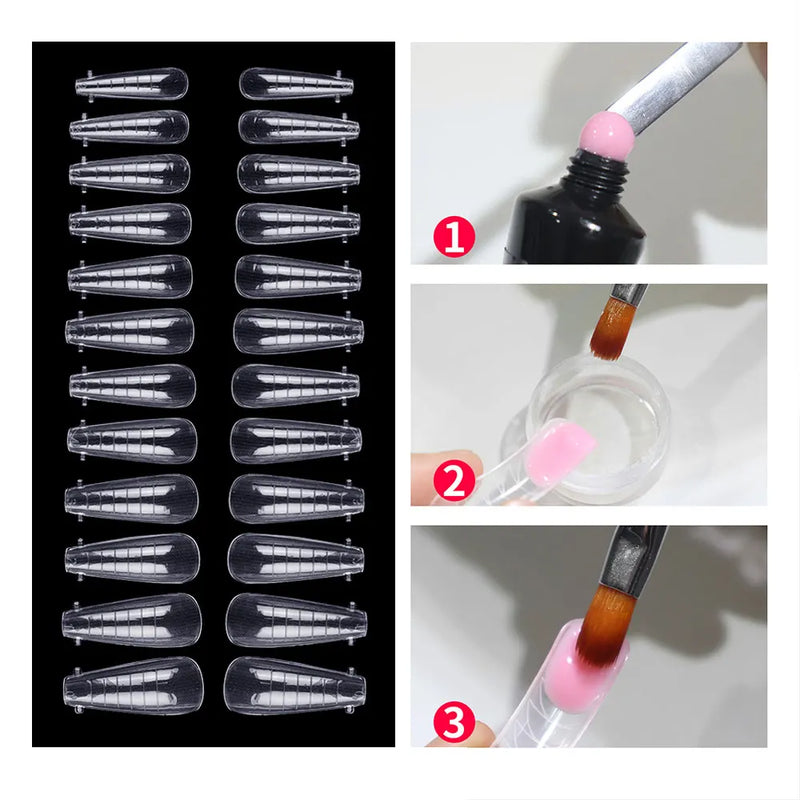 1

2

3